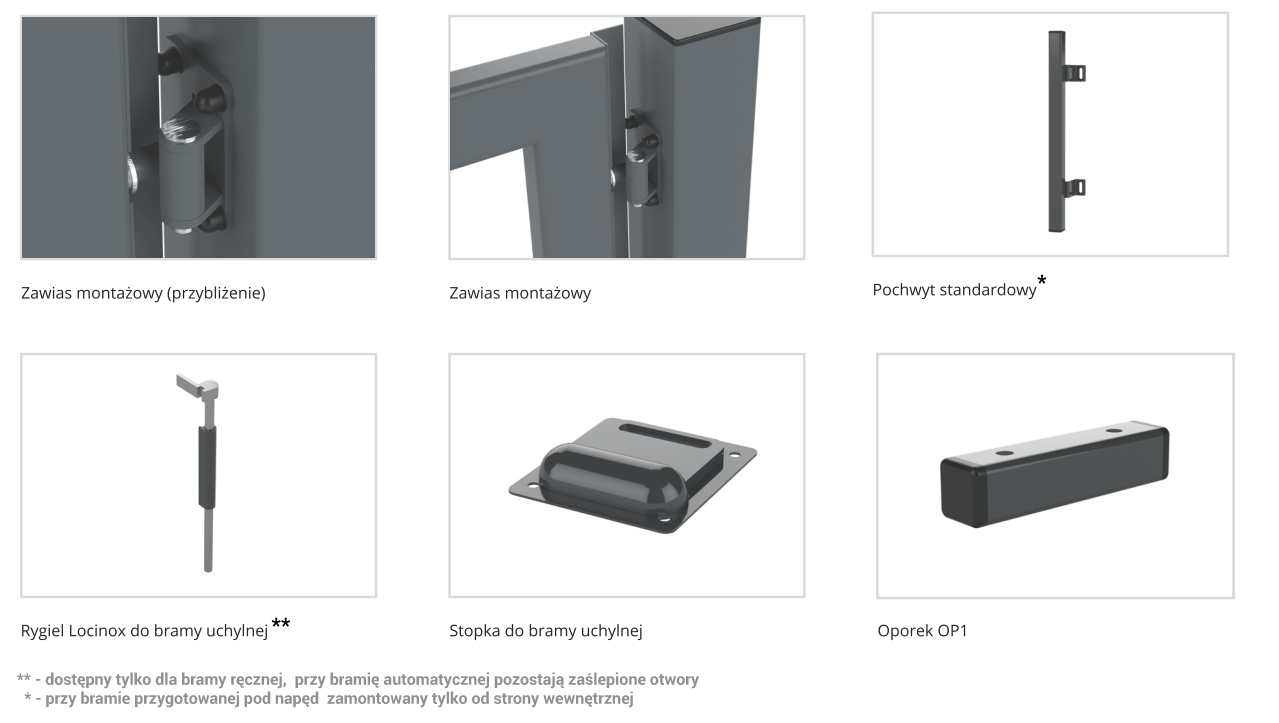 Zawias montażowy (przybliżenie)

Zawias montażowy

Pochwyt standardowy*

Rygiel Locinox do bramy uchylnej **

Stopka do bramy uchylnej

Oporek OP1

** - dostępny tylko dla bramy ręcznej, przy bramię automatycznej pozostają zaślepione otwory
* - przy bramie przygotowanej pod napęd zamontowany tylko od strony wewnętrznej