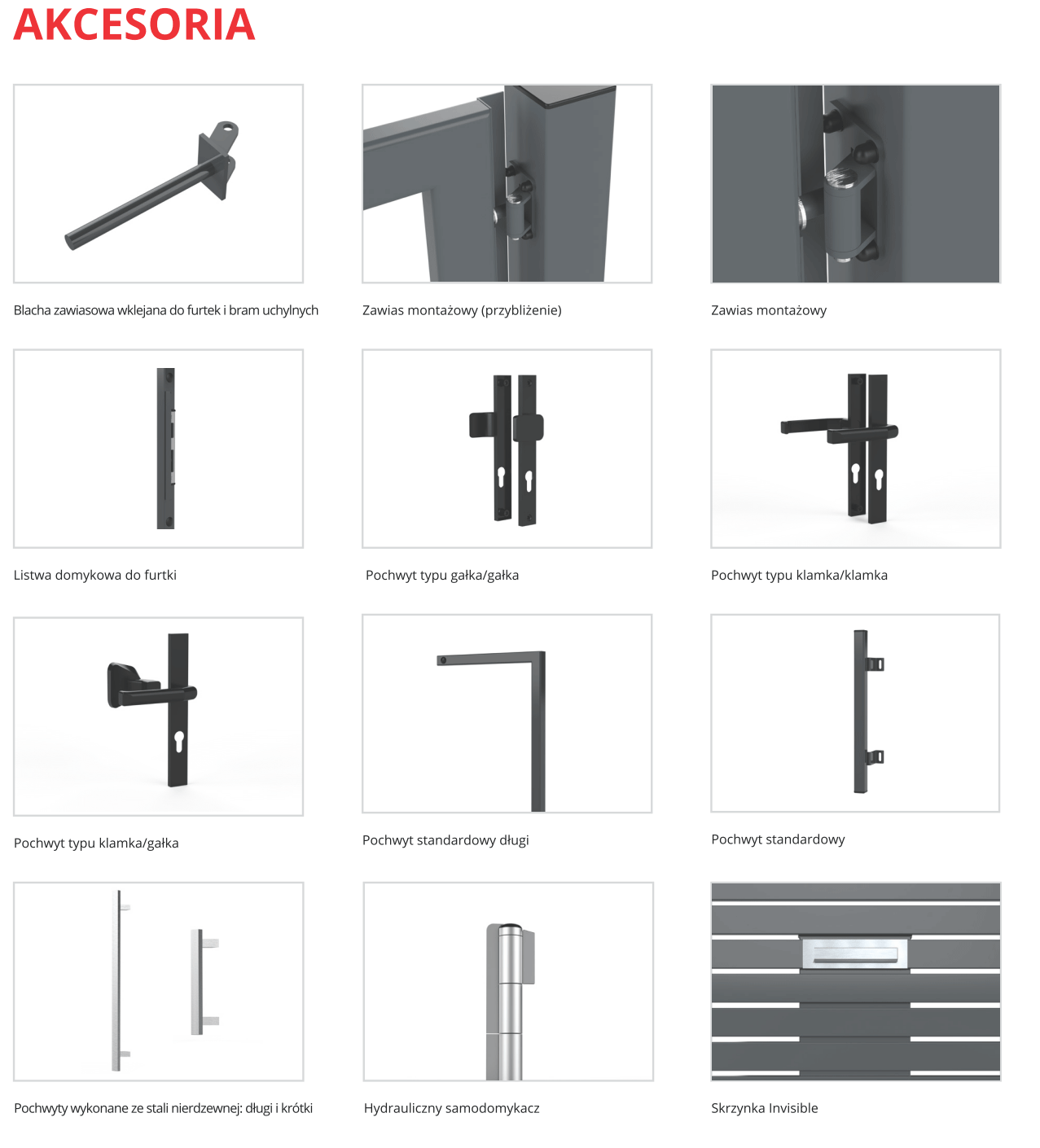 AKCESORIA

Blacha zawiasowa wklejana do furtek i bram uchylnych

Zawias montażowy (przybliżenie)

Zawias montażowy

Listwa domykowa do furtki

Pochwyt typu gałka/gałka

Pochwyt typu klamka/klamka

Pochwyt typu klamka/gałka

Pochwyt standardowy długi

Pochwyt standardowy

Pochwyty wykonane ze stali nierdzewnej: długi i krótki

Hydrauliczny samodomykacz

Skrzynka Invisible