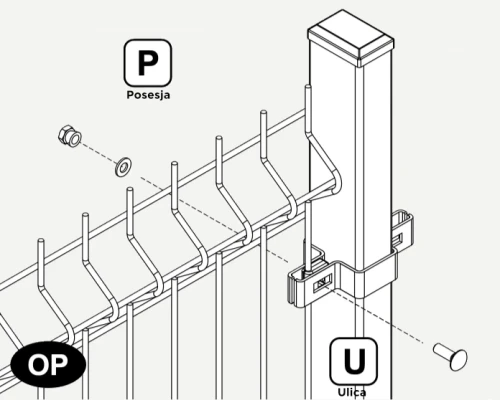 P
Posesja

OP

U
Ulica